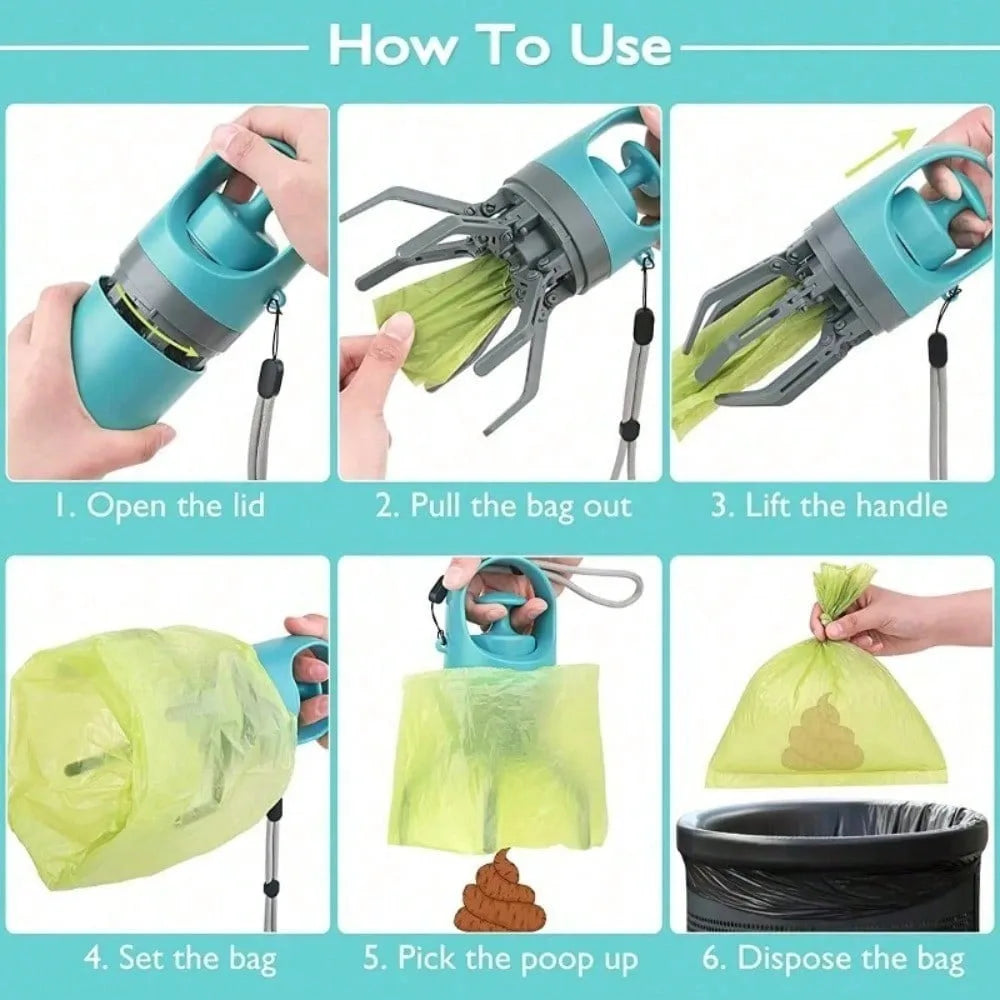 How To Use

1. Open the lid

2. Pull the bag out

3. Lift the handle

4. Set the bag

5. Pick the poop up

6. Dispose the bag