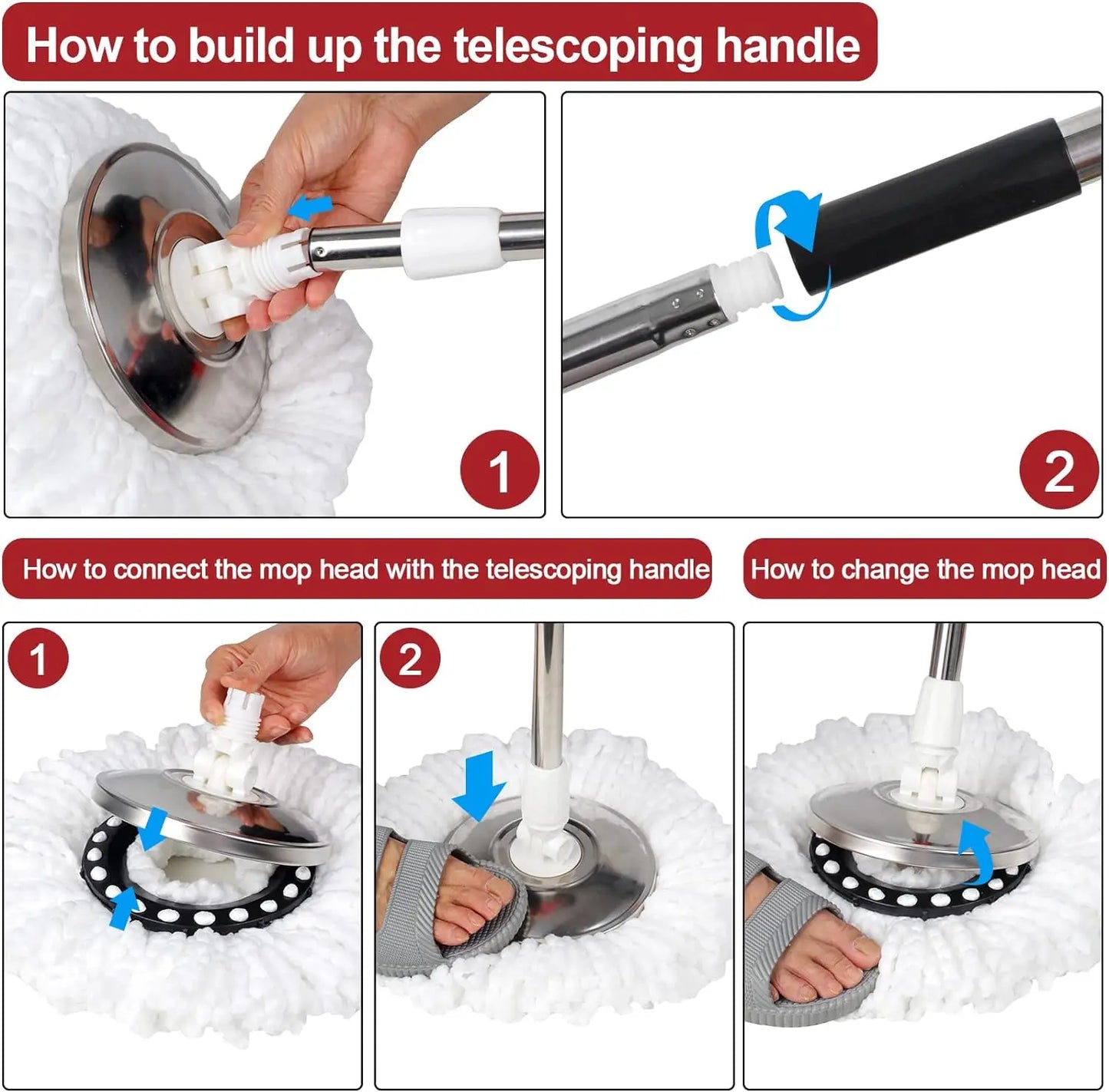 How to build up the telescoping handle

1

2

How to connect the mop head with the telescoping handle

How to change the mop head

1

2