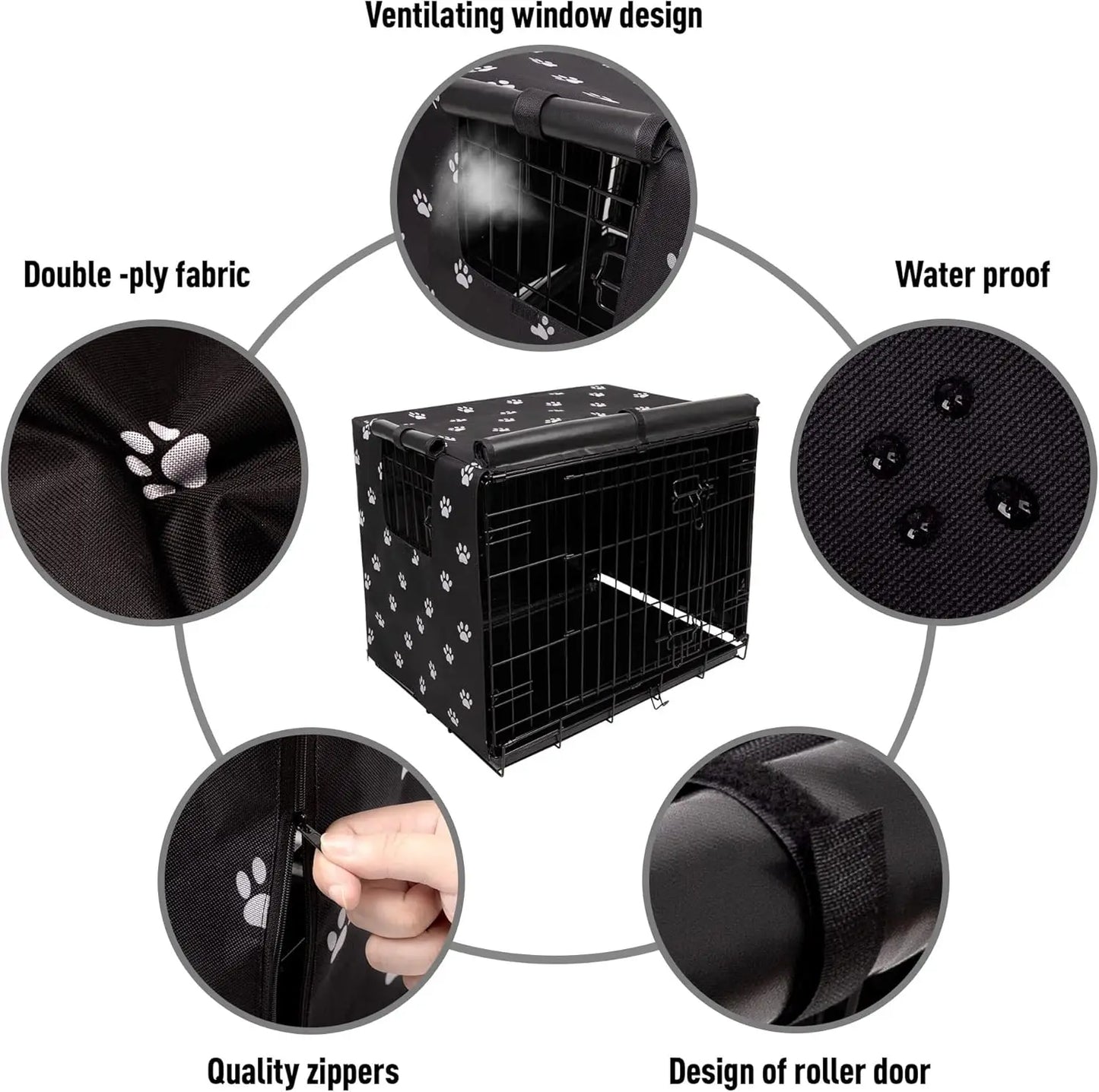 Ventilating window design

Double -ply fabric

Water proof

Quality zippers

Design of roller door