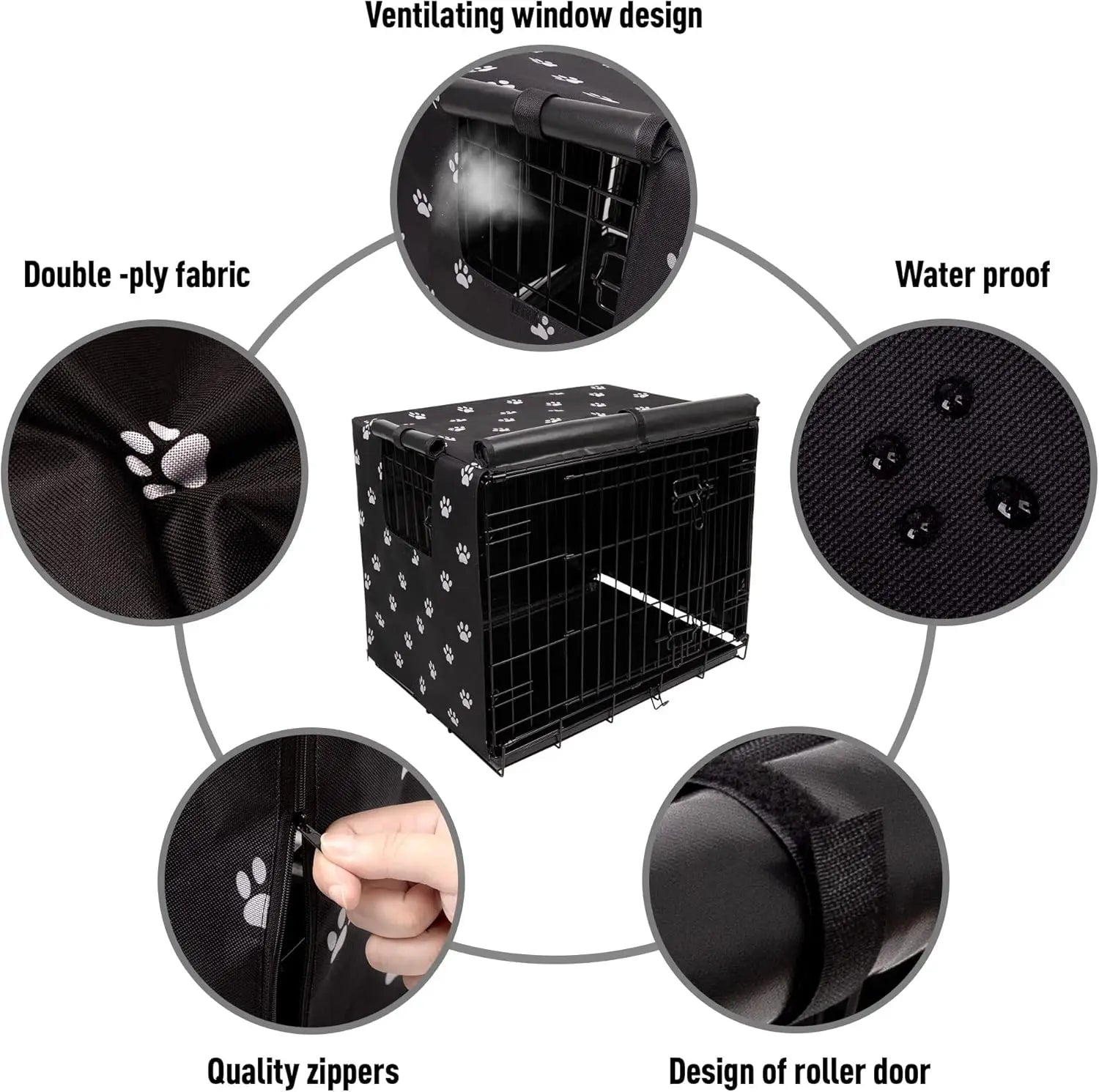 Ventilating window design

Double -ply fabric

Water proof

Quality zippers

Design of roller door