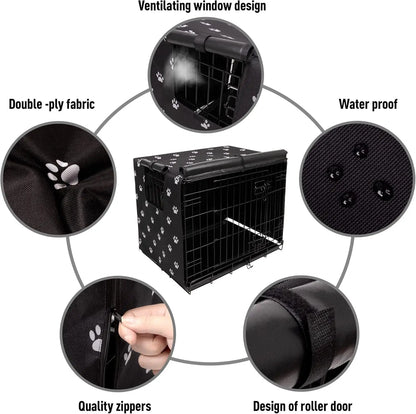 Ventilating window design

Double -ply fabric

Water proof

Quality zippers

Design of roller door