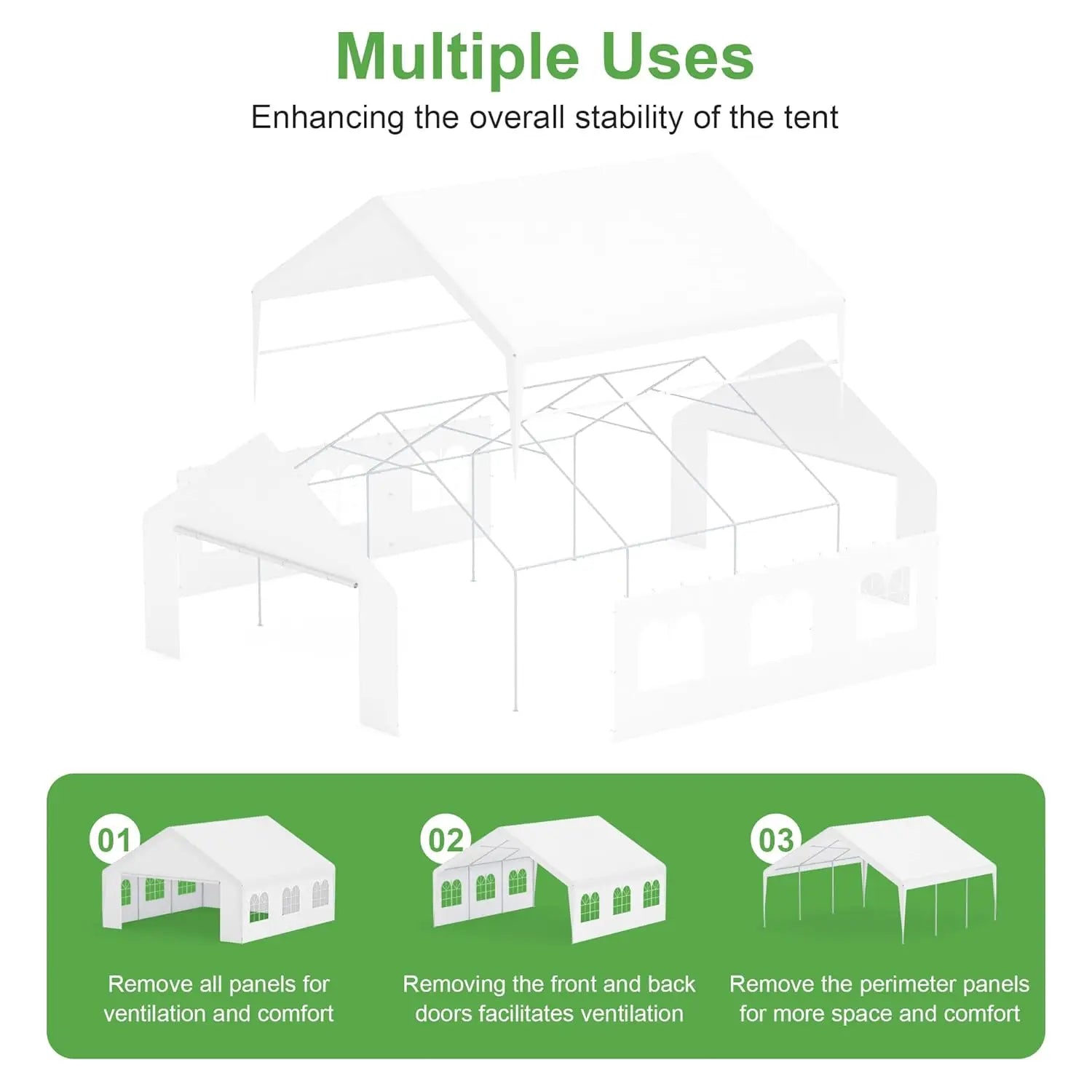 Multiple Uses

Enhancing the overall stability of the tent

01

Remove all panels for ventilation and comfort

02

Removing the front and back doors facilitates ventilation

03

Remove the perimeter panels for more space and comfort