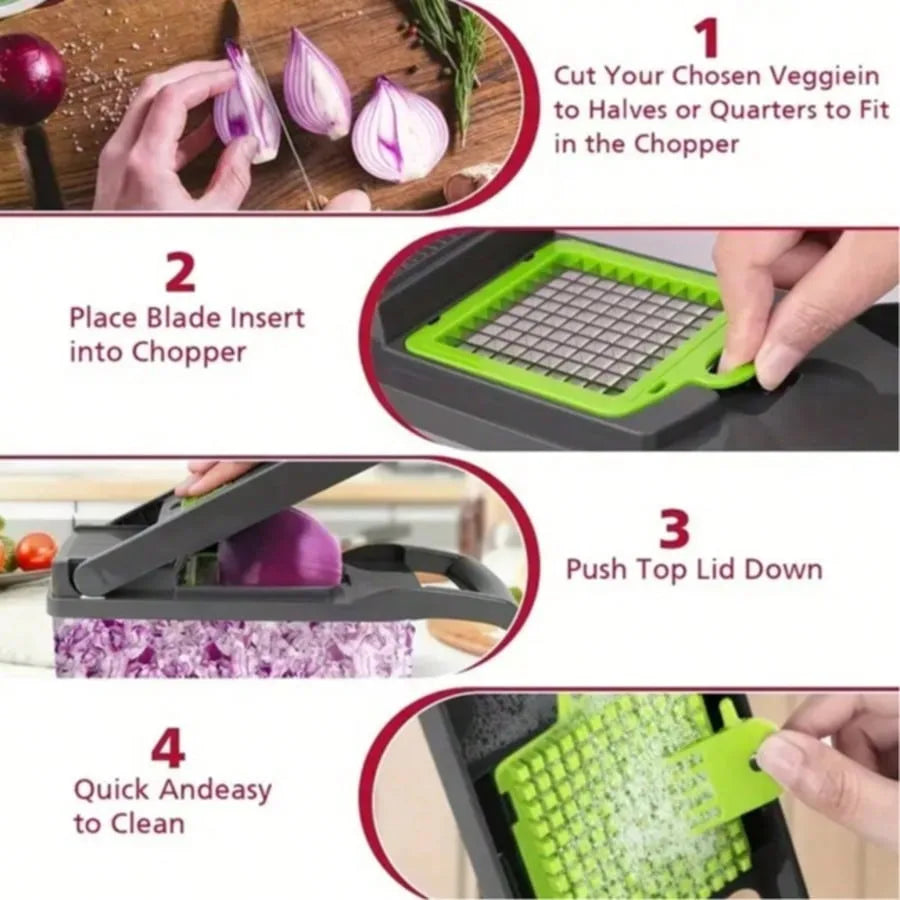 1
Cut Your Chosen Veggiein to Halves or Quarters to Fit in the Chopper

2
Place Blade Insert into Chopper

3
Push Top Lid Down

4
Quick Andeasy to Clean