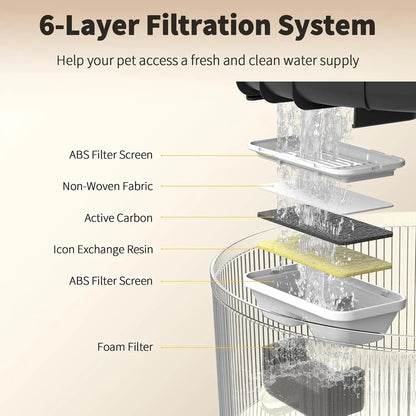 6-Layer Filtration System

Help your pet access a fresh and clean water supply

ABS Filter Screen

Non-Woven Fabric

Active Carbon

Icon Exchange Resin

ABS Filter Screen

Foam Filter